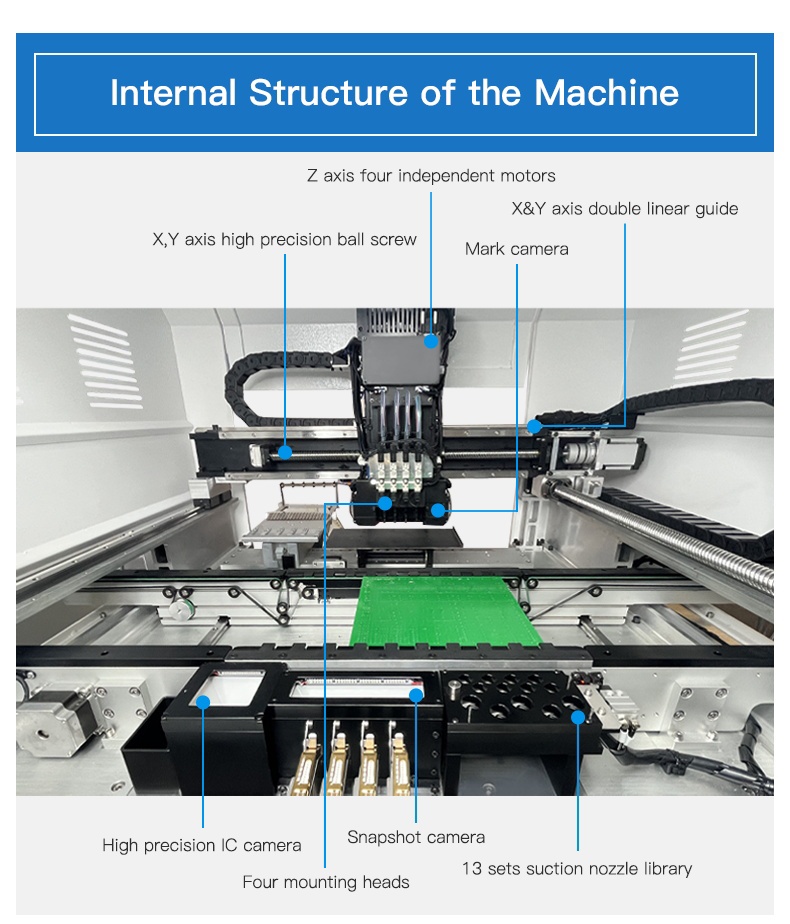 Internal Structure of the Machine

Z axis four independent motors

X&Y axis double linear guide

X,Y axis high precision ball screw

Mark camera

High precision IC camera

Snapshot camera

Four mounting heads

13 sets suction nozzle library